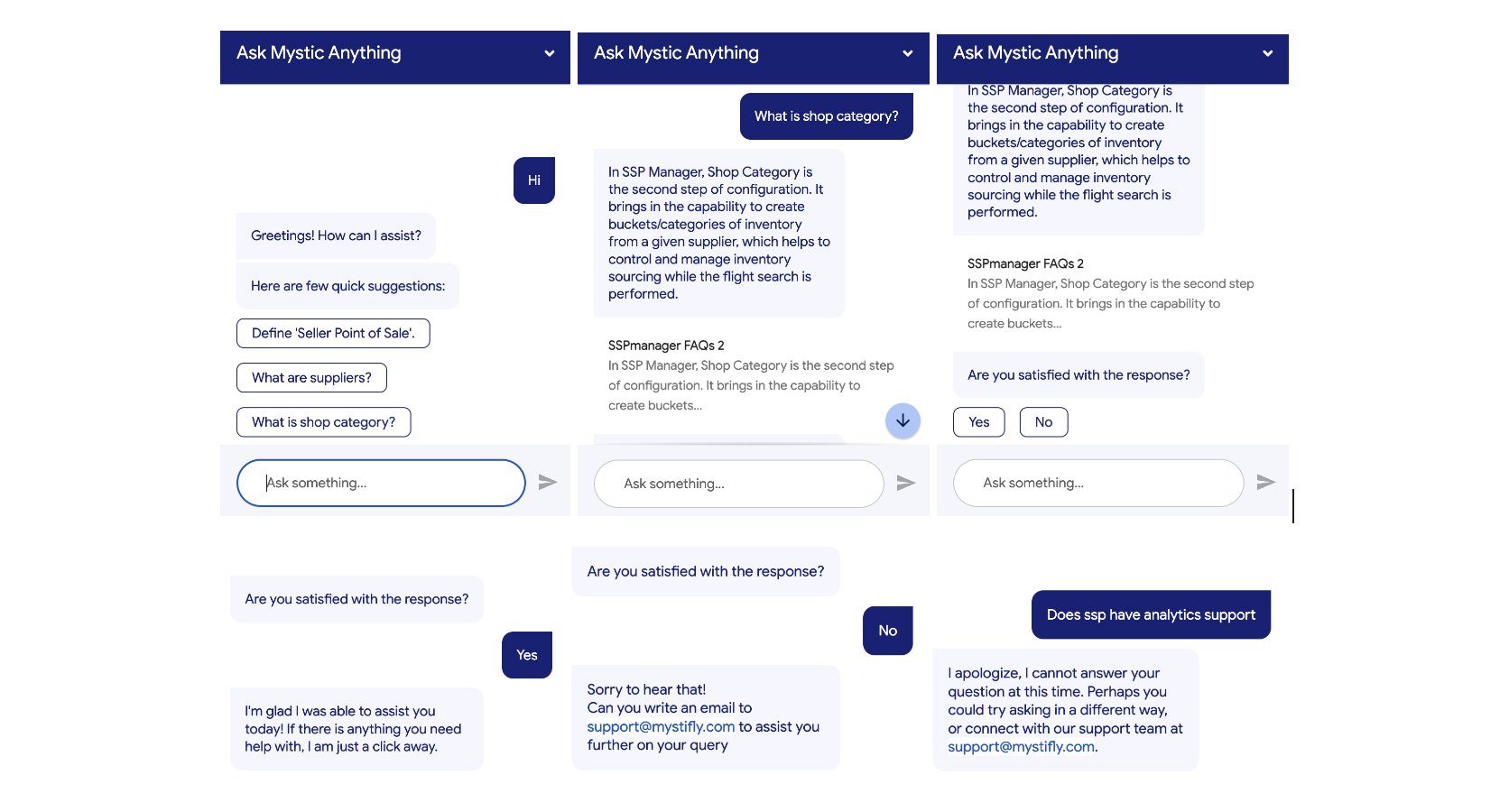 Ask Mystic Anything

Hi

Greetings! How can I assist?

Here are few quick suggestions:

Define 'Seller Point of Sale'.

What are suppliers?

What is shop category?

Ask something...

Ask Mystic Anything

What is shop category?

In SSP Manager, Shop Category is the second step of configuration. It brings in the capability to create buckets/categories of inventory from a given supplier, which helps to control and manage inventory sourcing while the flight search is performed.

SSPmanager FAQs 2
In SSP Manager, Shop Category is the second step of configuration. It brings in the capability to create buckets...

Ask something...

Ask Mystic Anything

In SSP Manager, Shop Category is the second step of configuration. It brings in the capability to create buckets/categories of inventory from a given supplier, which helps to control and manage inventory sourcing while the flight search is performed.

SSPmanager FAQs 2
In SSP Manager, Shop Category is the second step of configuration. It brings in the capability to create buckets...

Are you satisfied with the response?

Yes

No

Ask something...

Are you satisfied with the response?

Yes

I'm glad I was able to assist you today! If there is anything you need help with, I am just a click away.

Are you satisfied with the response?

No

Sorry to hear that!
Can you write an email to support@mystifly.com to assist you further on your query

Does ssp have analytics support

I apologize, I cannot answer your question at this time. Perhaps you could try asking in a different way, or connect with our support team at support@mystifly.com.