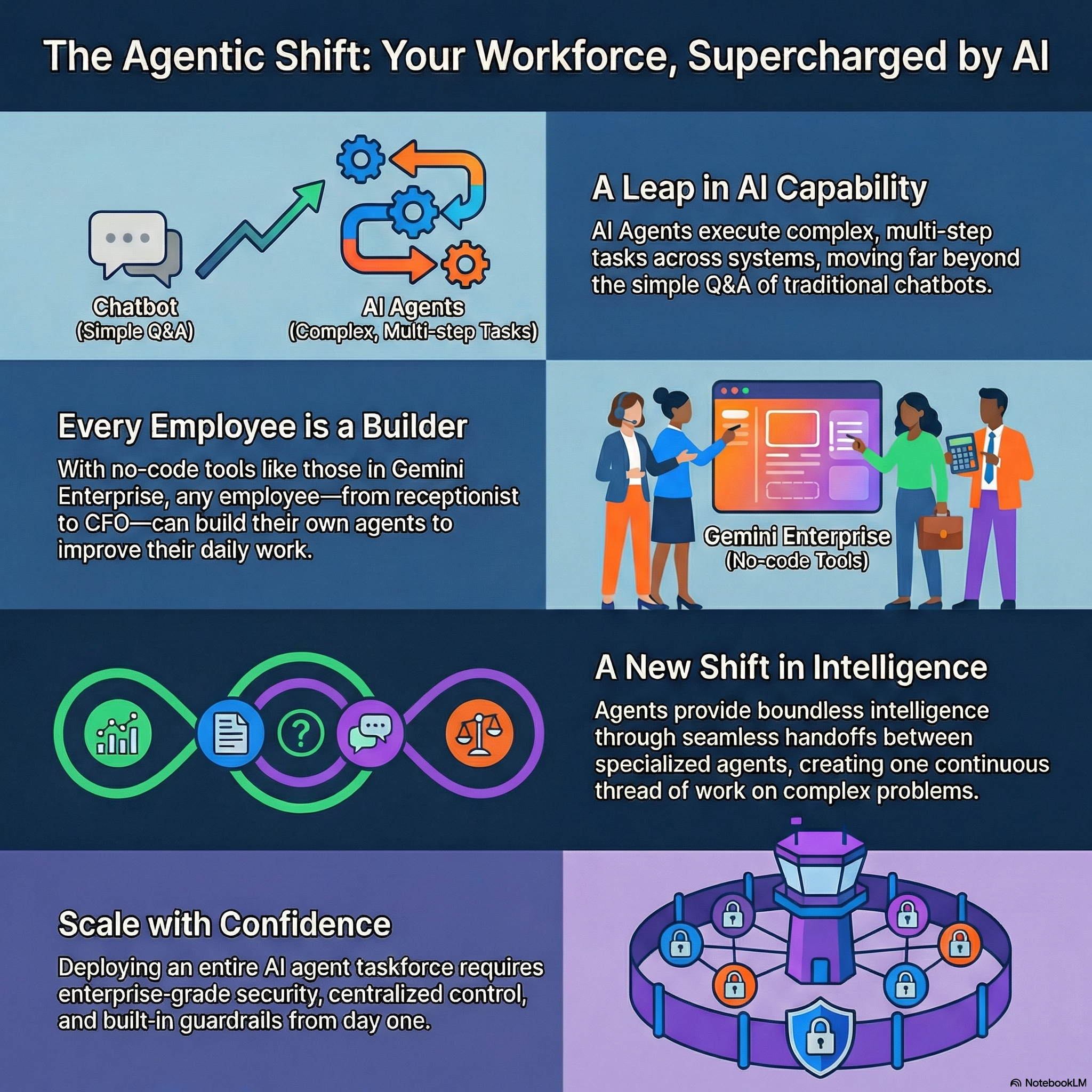 The Agentic Shift: Your Workforce, Supercharged by AI

Chatbot
(Simple Q&A)

AI Agents
(Complex, Multi-step Tasks)

A Leap in AI Capability

AI Agents execute complex, multi-step tasks across systems, moving far beyond the simple Q&A of traditional chatbots.

Every Employee is a Builder

With no-code tools like those in Gemini Enterprise, any employee—from receptionist to CFO—can build their own agents to improve their daily work.

Gemini Enterprise
(No-code Tools)

A New Shift in Intelligence

Agents provide boundless intelligence through seamless handoffs between specialized agents, creating one continuous thread of work on complex problems.

Scale with Confidence

Deploying an entire AI agent taskforce requires enterprise-grade security, centralized control, and built-in guardrails from day one.

NotebookLM