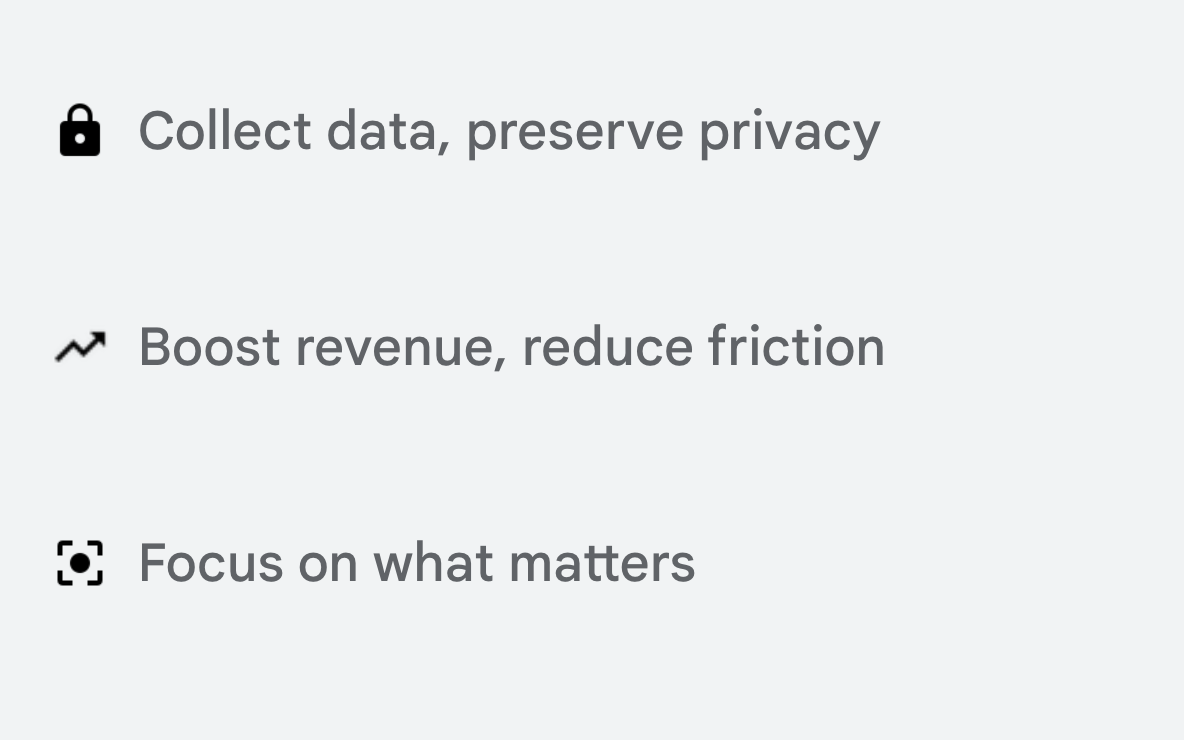 Collect data, preserve privacy

Boost revenue, reduce friction

Focus on what matters