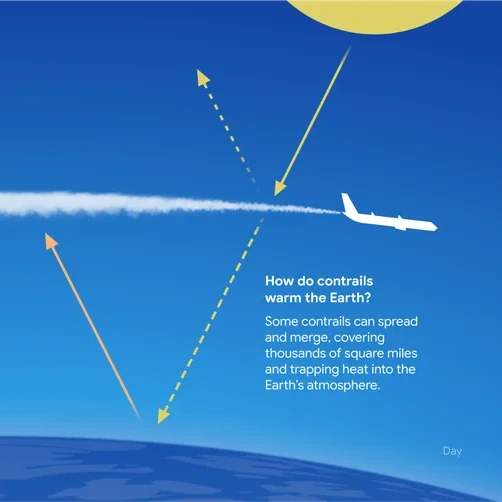 How do contrails warm the Earth?

Some contrails can spread and merge, covering thousands of square miles and trapping heat into the Earth's atmosphere.

Day