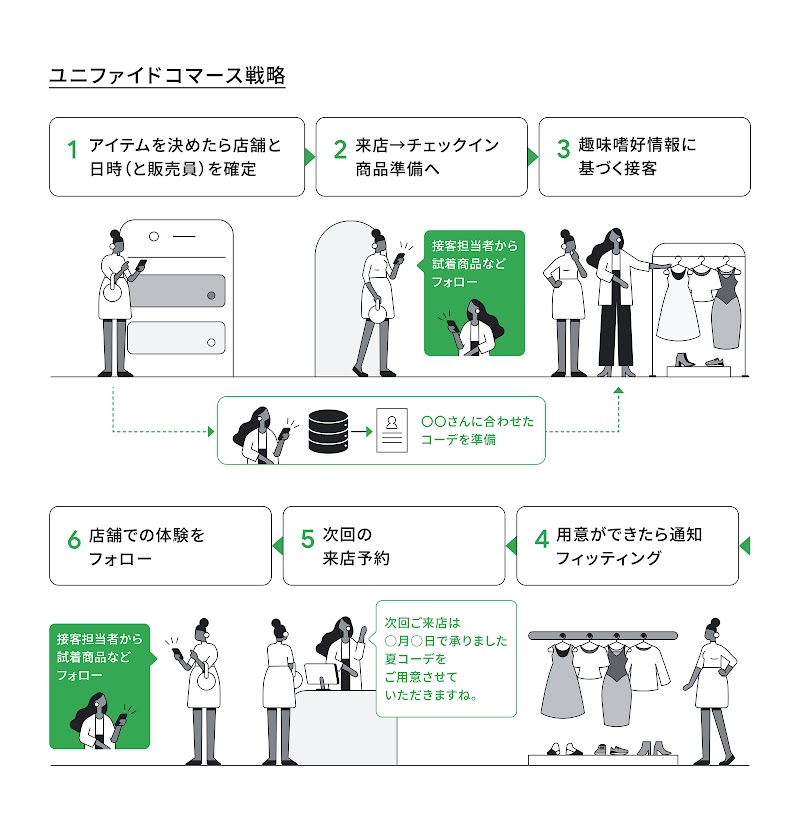 ユニファイドコマース戦略

1 アイテムを決めたら店舗と日時（と販売員）を確定

2 来店→チェックイン 商品準備へ

3 趣味嗜好情報に基づく接客

接客担当者から試着商品などフォロー

○○さんに合わせたコーデを準備

6 店舗での体験をフォロー

5 次回の来店予約

4 用意ができたら通知 フィッティング

接客担当者から試着商品などフォロー

次回ご来店は○月○日で承りました 夏コーデをご用意させていただきますね。