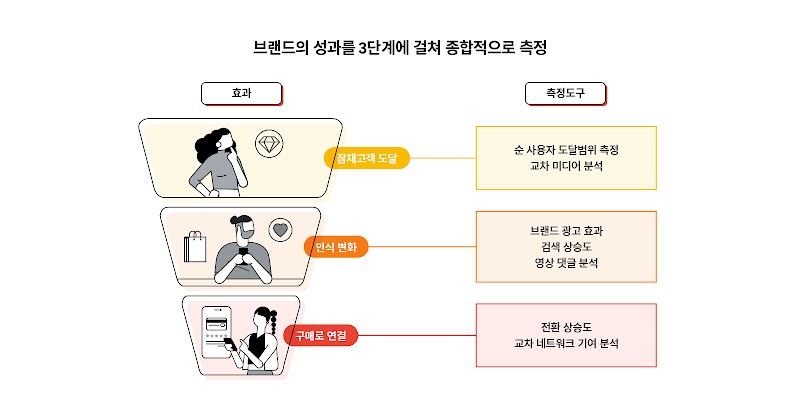 브랜드의 성과를 3단계에 걸쳐 종합적으로 측정

효과

측정도구

잠재고객 도달

순 사용자 도달범위 측정
교차 미디어 분석

인식 변화

브랜드 광고 효과
검색 상승도
영상 댓글 분석

구매로 연결

전환 상승도
교차 네트워크 기여 분석