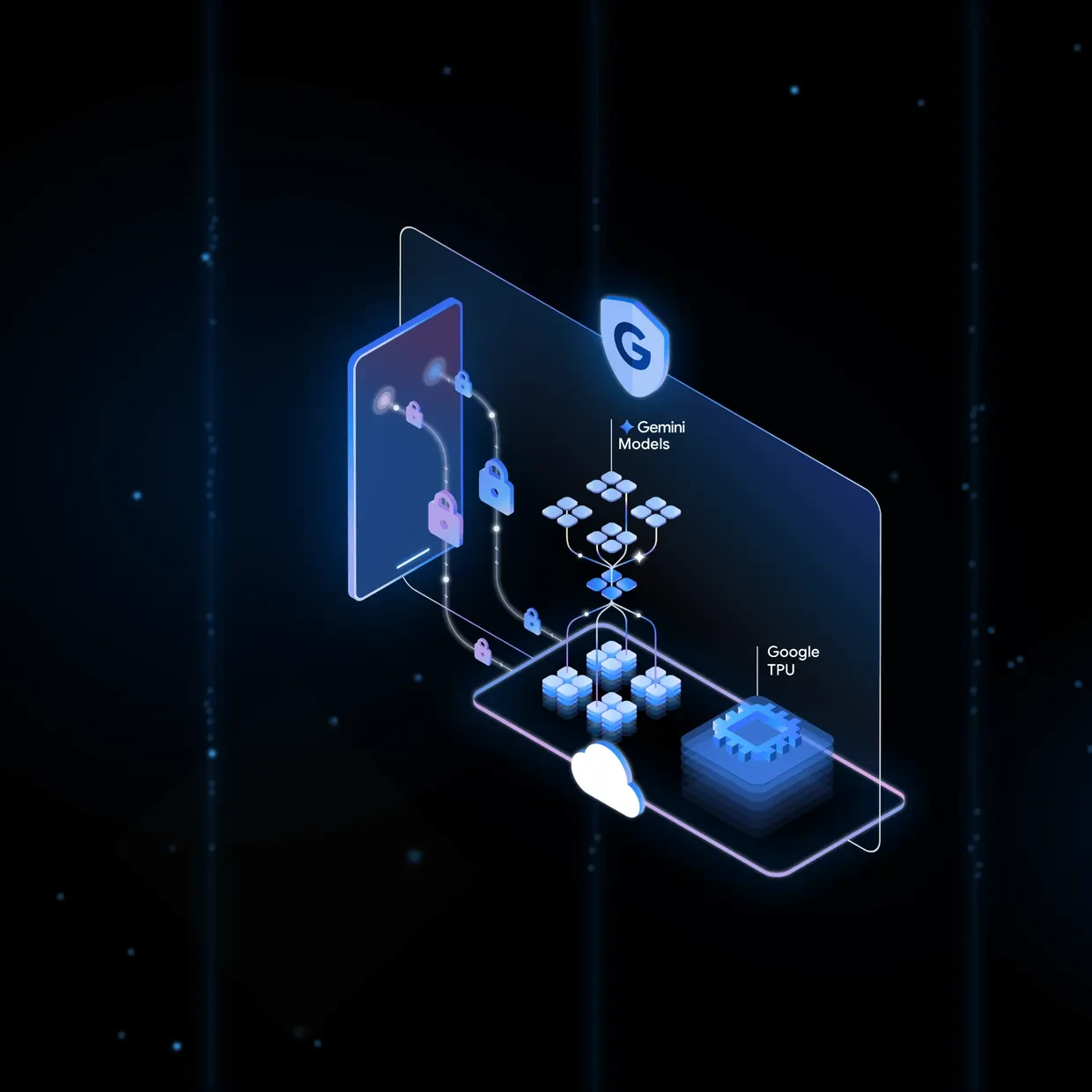 G

Gemini Models

Google TPU